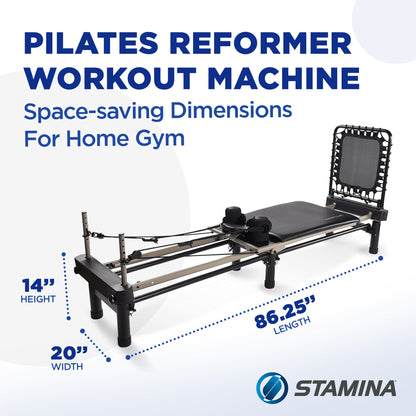 PILATES REFORMER WORKOUT MACHINE

Space-saving Dimensions For Home Gym

14”
HEIGHT

20”
WIDTH

86.25”
LENGTH

STAMINA